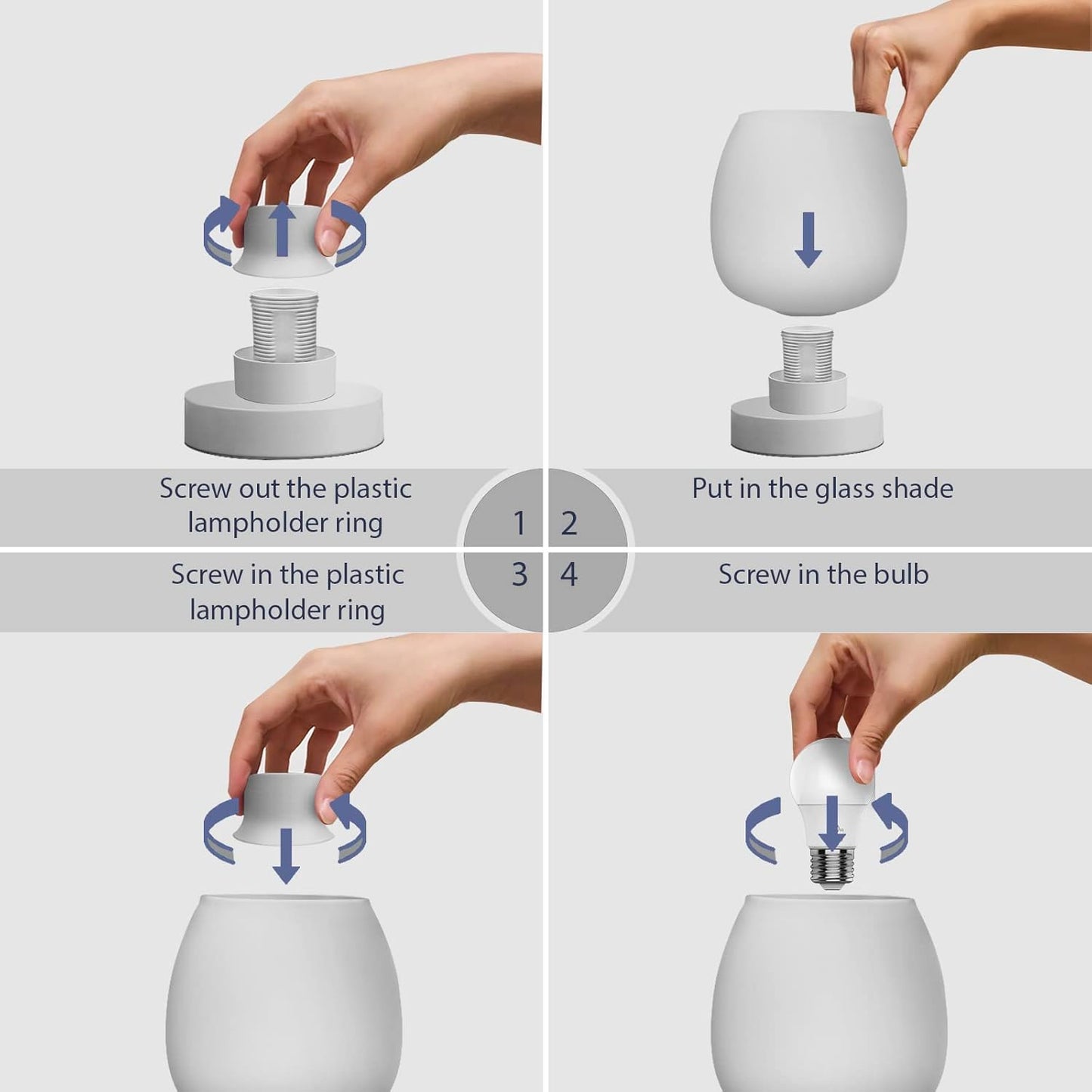 Screw out the plastic lampholder ring

1

2

Put in the glass shade

Screw in the plastic lampholder ring

3

4

Screw in the bulb